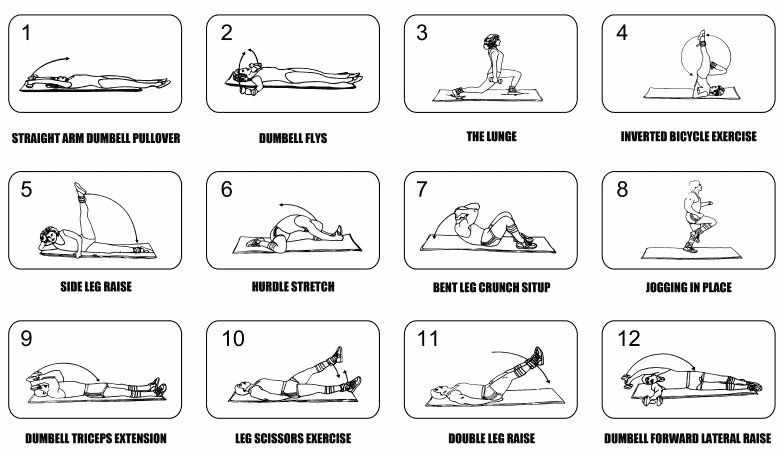 1
STRAIGHT ARM DUMBELL PULLOVER

2
DUMBELL FLYS

3
THE LUNGE

4
INVERTED BICYCLE EXERCISE

5
SIDE LEG RAISE

6
HURDLE STRETCH

7
BENT LEG CRUNCH SITUP

8
JOGGING IN PLACE

9
DUMBELL TRICEPS EXTENSION

10
LEG SCISSORS EXERCISE

11
DOUBLE LEG RAISE

12
DUMBELL FORWARD LATERAL RAISE